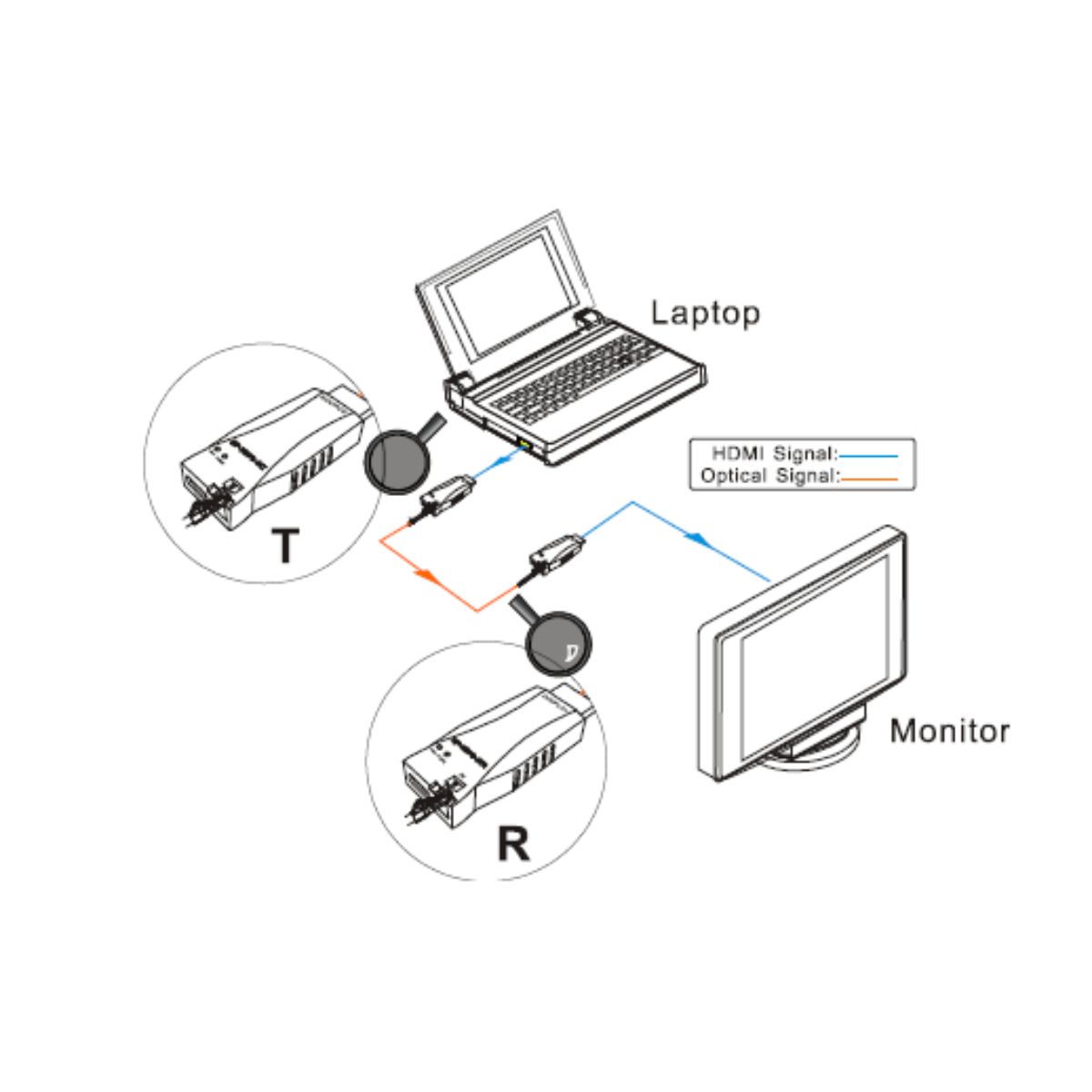 Laptop

HDMI Signal:
Optical Signal:

T

R

Monitor